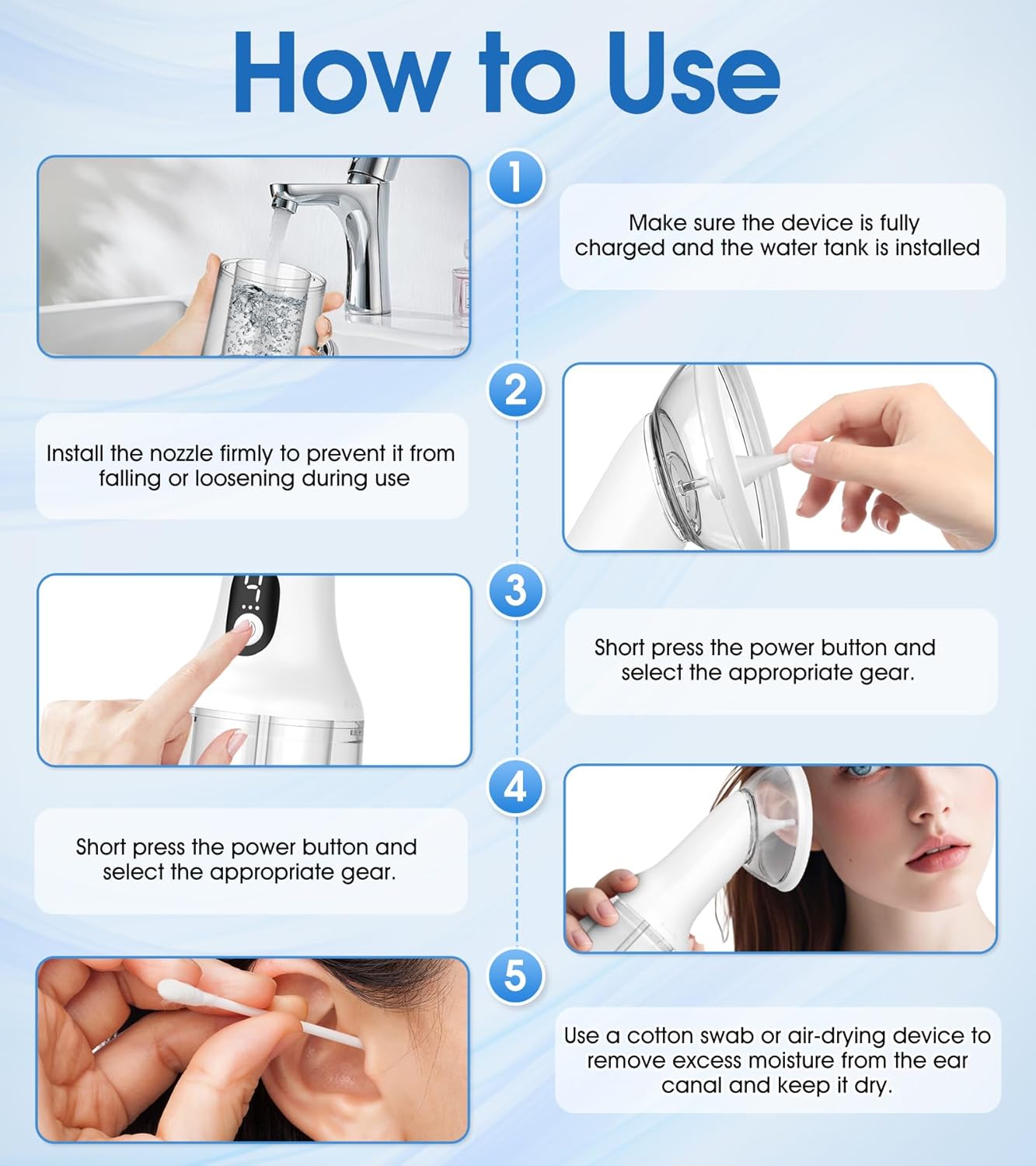 How to Use

1

Make sure the device is fully charged and the water tank is installed

2

Install the nozzle firmly to prevent it from falling or loosening during use

3

Short press the power button and select the appropriate gear.

4

Short press the power button and select the appropriate gear.

5

Use a cotton swab or air-drying device to remove excess moisture from the ear canal and keep it dry.